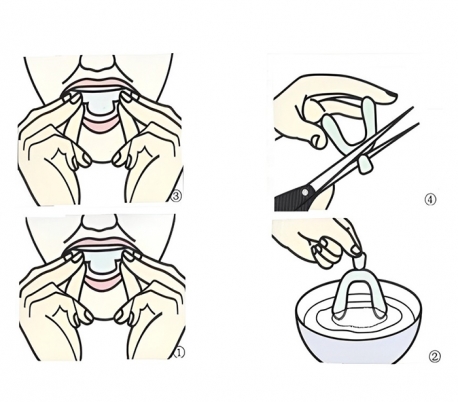 ③

④

①

②